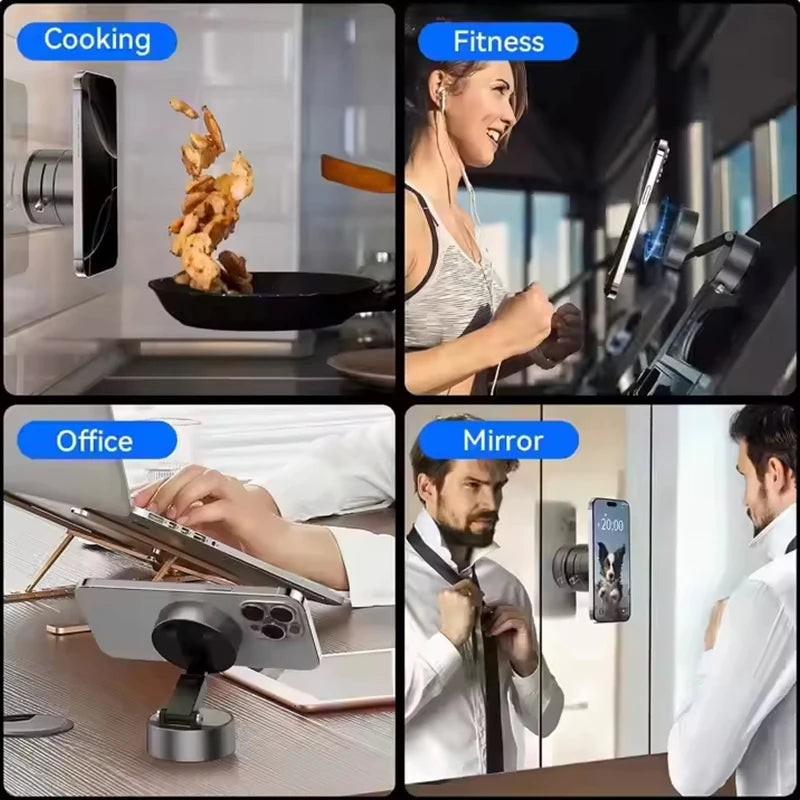 Cooking

Fitness

Office

Mirror

20:00