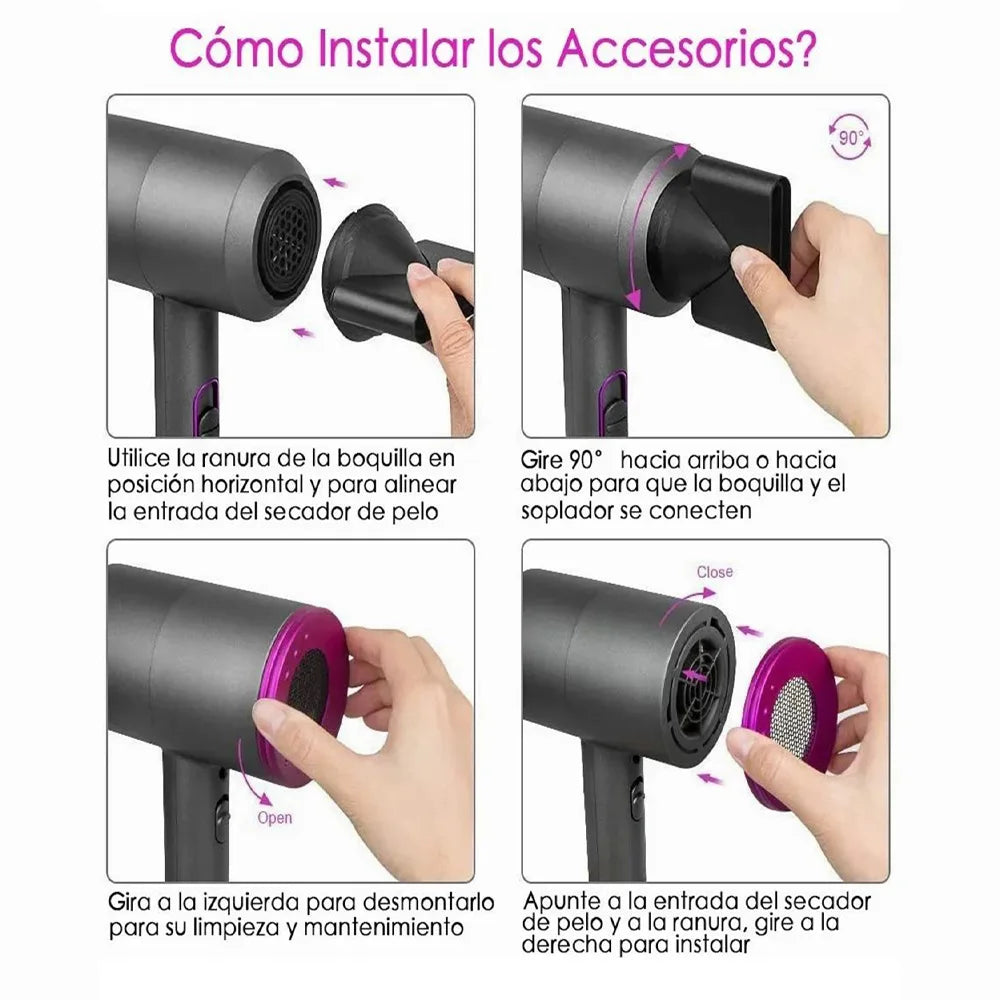 Cómo Instalar los Accesorios?

Utilice la ranura de la boquilla en posición horizontal y para alinear la entrada del secador de pelo

90°

Gire 90° hacia arriba o hacia abajo para que la boquilla y el soplador se conecten

Open

Gira a la izquierda para desmontarlo para su limpieza y mantenimiento

Close

Apunte a la entrada del secador de pelo y a la ranura, gire a la derecha para instalar