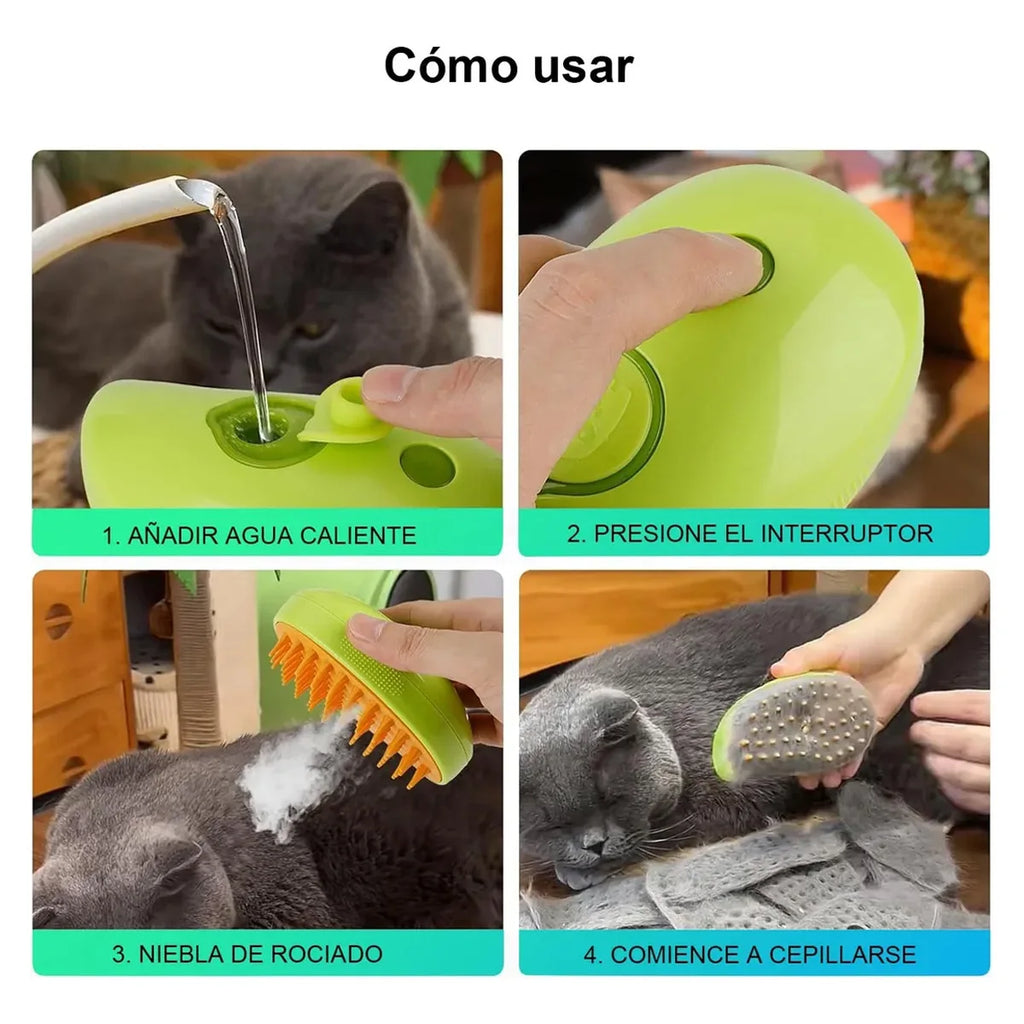 Cómo usar

1. AÑADIR AGUA CALIENTE

2. PRESIONE EL INTERRUPTOR

3. NIEBLA DE ROCIADO

4. COMIENCE A CEPILLARSE